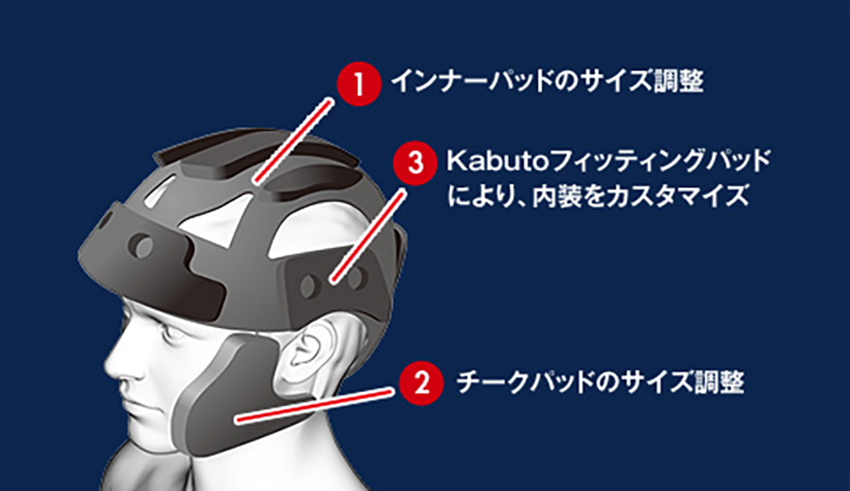 1 インナーパッドのサイズ調整

3 Kabutoフィッティングパッドにより、内装をカスタマイズ

2 チークパッドのサイズ調整